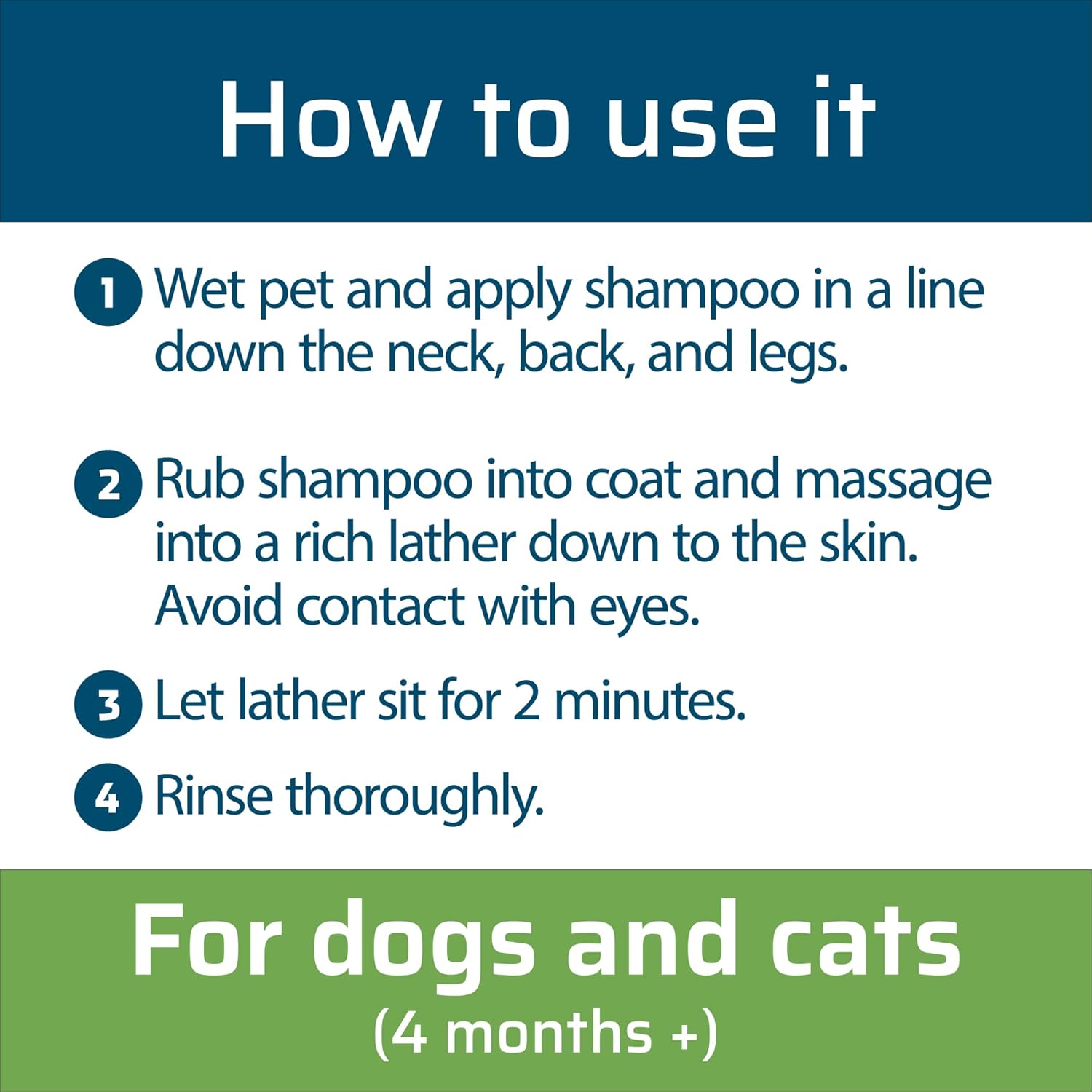 How to use it

1 Wet pet and apply shampoo in a line down the neck, back, and legs.

2 Rub shampoo into coat and massage into a rich lather down to the skin. Avoid contact with eyes.

3 Let lather sit for 2 minutes.

4 Rinse thoroughly.

For dogs and cats
(4 months +)