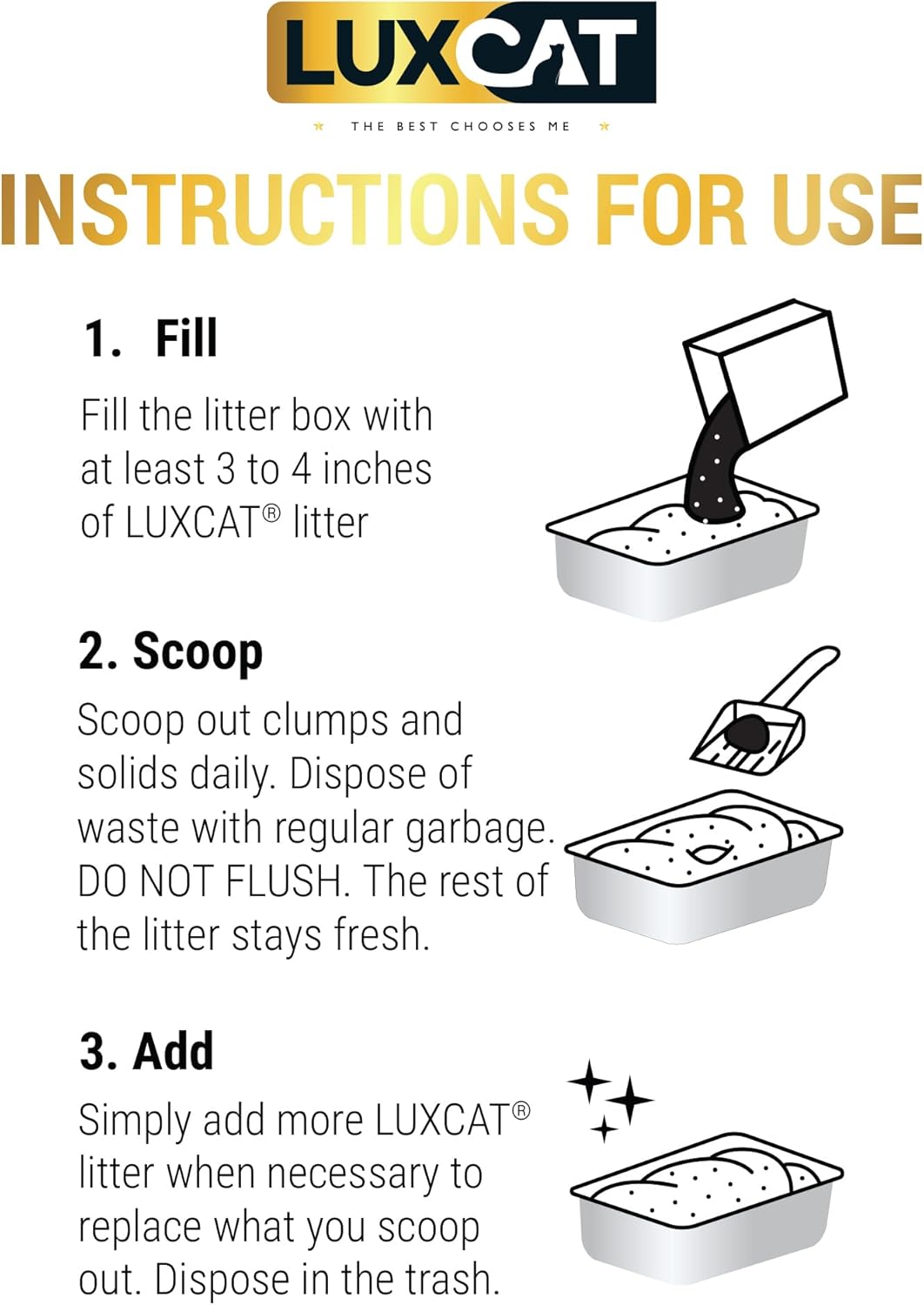 LUXCAT

THE BEST CHOOSES ME

INSTRUCTIONS FOR USE

1. Fill

Fill the litter box with at least 3 to 4 inches of LUXCAT® litter

2. Scoop

Scoop out clumps and solids daily. Dispose of waste with regular garbage. DO NOT FLUSH. The rest of the litter stays fresh.

3. Add

Simply add more LUXCAT® litter when necessary to replace what you scoop out. Dispose in the trash.