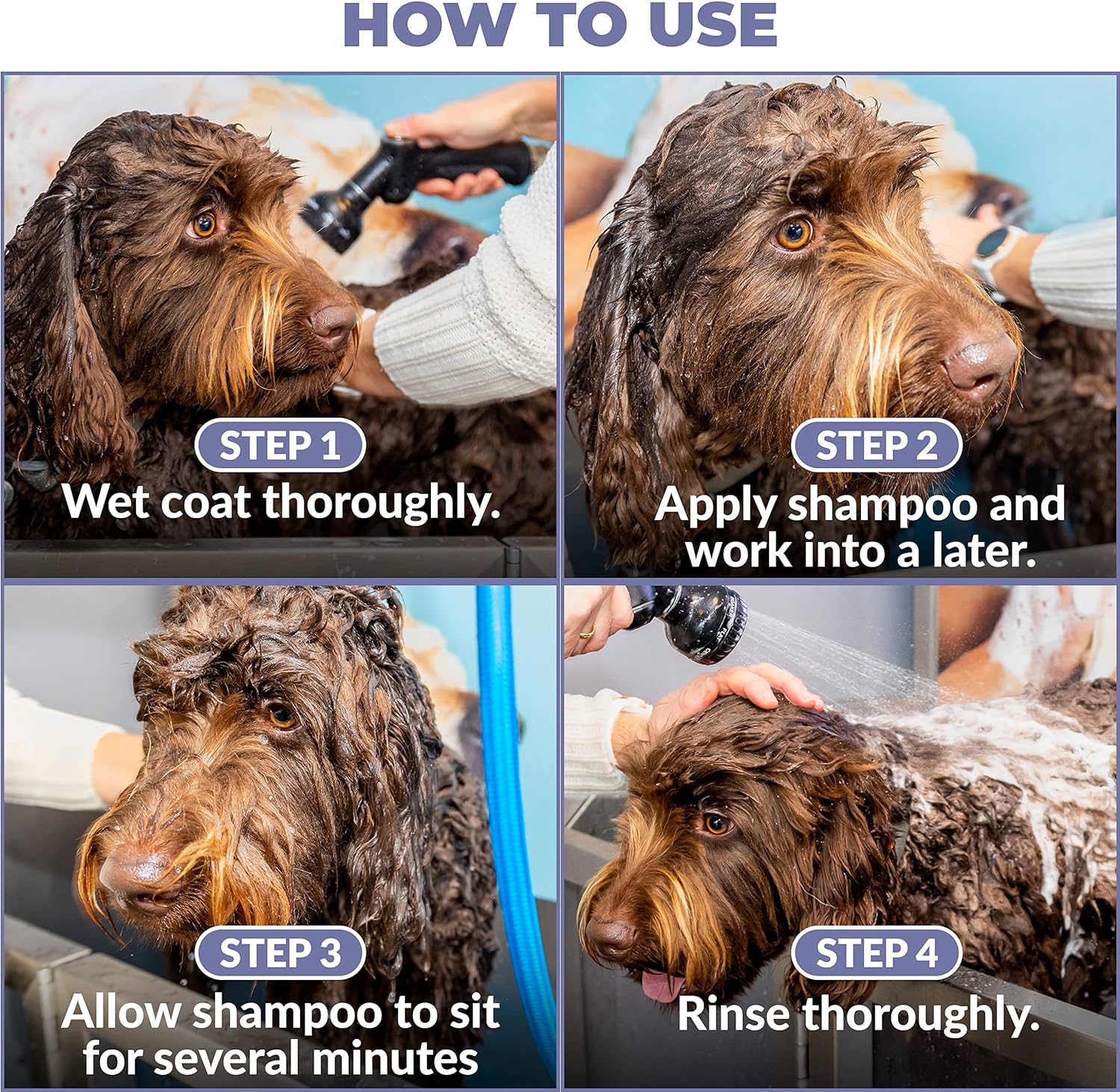 HOW TO USE

STEP 1
Wet coat thoroughly.

STEP 2
Apply shampoo and work into a later.

STEP 3
Allow shampoo to sit for several minutes

STEP 4
Rinse thoroughly.